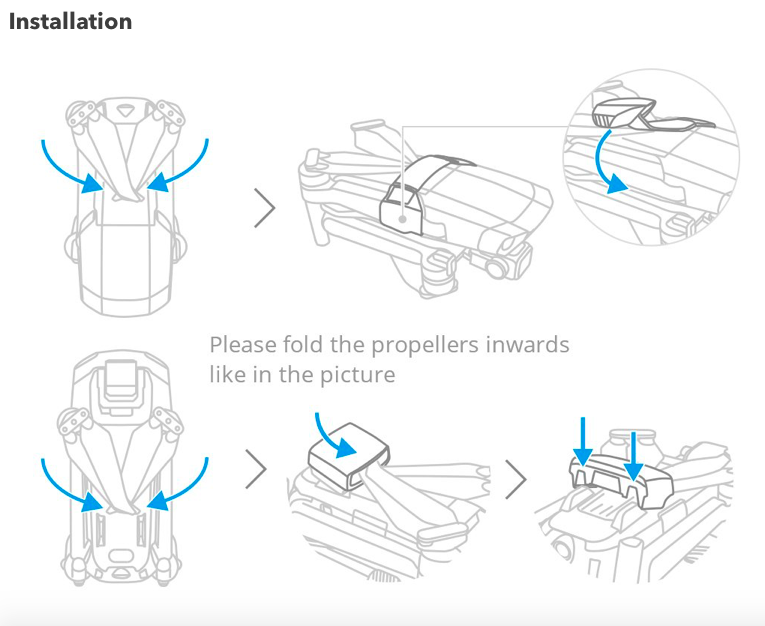 Installation

Please fold the propellers inwards like in the picture